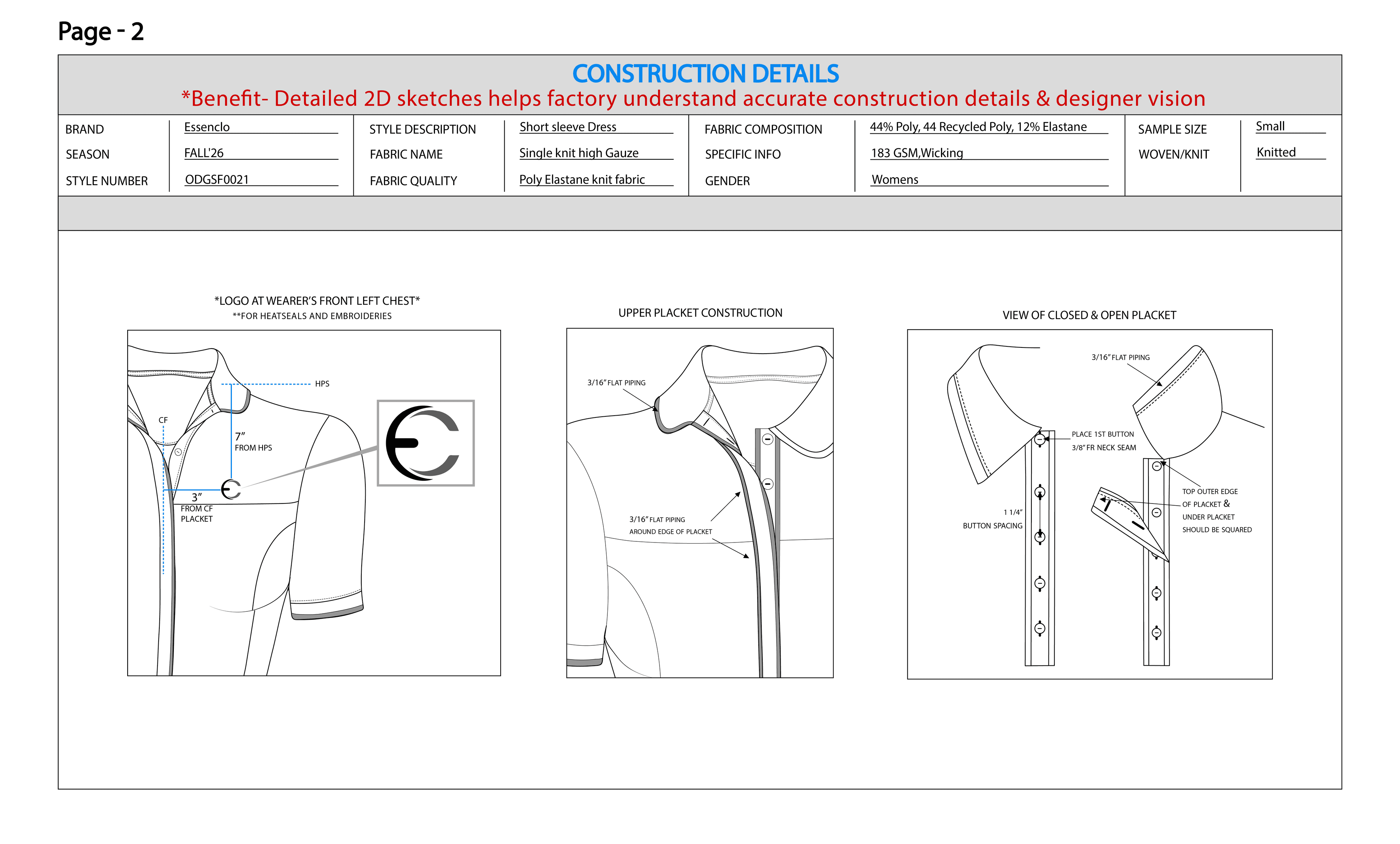 Page - 2

CONSTRUCTION DETAILS
*Benefit- Detailed 2D sketches helps factory understand accurate construction details & designer vision

| BRAND | Essenclo | STYLE DESCRIPTION | Short sleeve Dress | FABRIC COMPOSITION | 44% Poly, 44 Recycled Poly, 12% Elastane | SAMPLE SIZE | Small |
|---|---|---|---|---|---|---|---|
| SEASON | FALL'26 | FABRIC NAME | Single knit high Gauze | SPECIFIC INFO | 183 GSM,Wicking | WOVEN/KNIT | Knitted |
| STYLE NUMBER | ODGSF0021 | FABRIC QUALITY | Poly Elastane knit fabric | GENDER | Womens | | |

*LOGO AT WEARER'S FRONT LEFT CHEST*
**FOR HEATSEALS AND EMBROIDERIES

HPS
CF
7" FROM HPS
3" FROM CF PLACKET

UPPER PLACKET CONSTRUCTION

3/16" FLAT PIPING
3/16" FLAT PIPING AROUND EDGE OF PLACKET

VIEW OF CLOSED & OPEN PLACKET

3/16" FLAT PIPING
PLACE 1ST BUTTON 3/8" FR NECK SEAM
1 1/4" BUTTON SPACING
TOP OUTER EDGE OF PLACKET & UNDER PLACKET SHOULD BE SQUARED